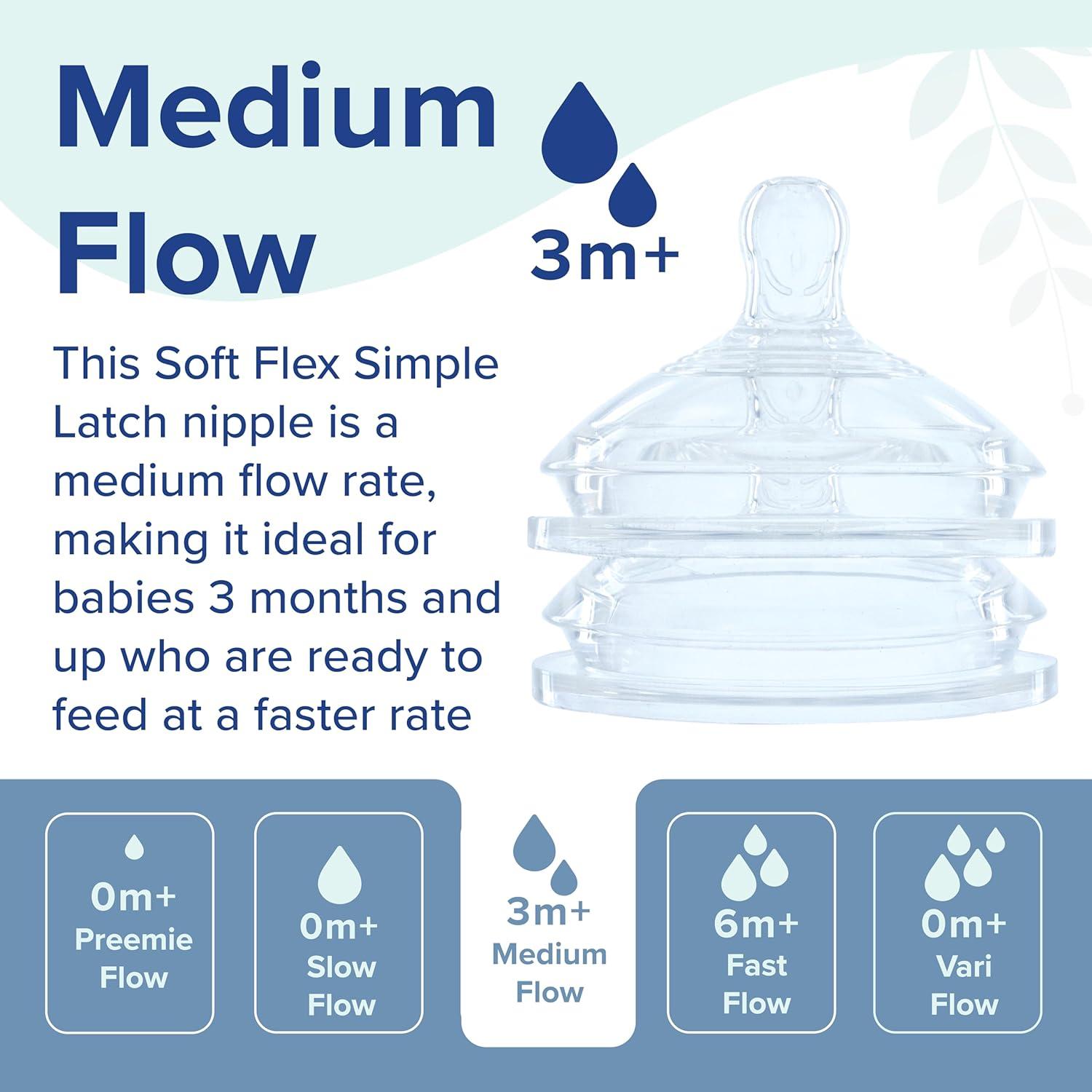 Medium Flow

3m+

This Soft Flex Simple Latch nipple is a medium flow rate, making it ideal for babies 3 months and up who are ready to feed at a faster rate

0m+
Preemie Flow

0m+
Slow Flow

3m+
Medium Flow

6m+
Fast Flow

0m+
Vari Flow