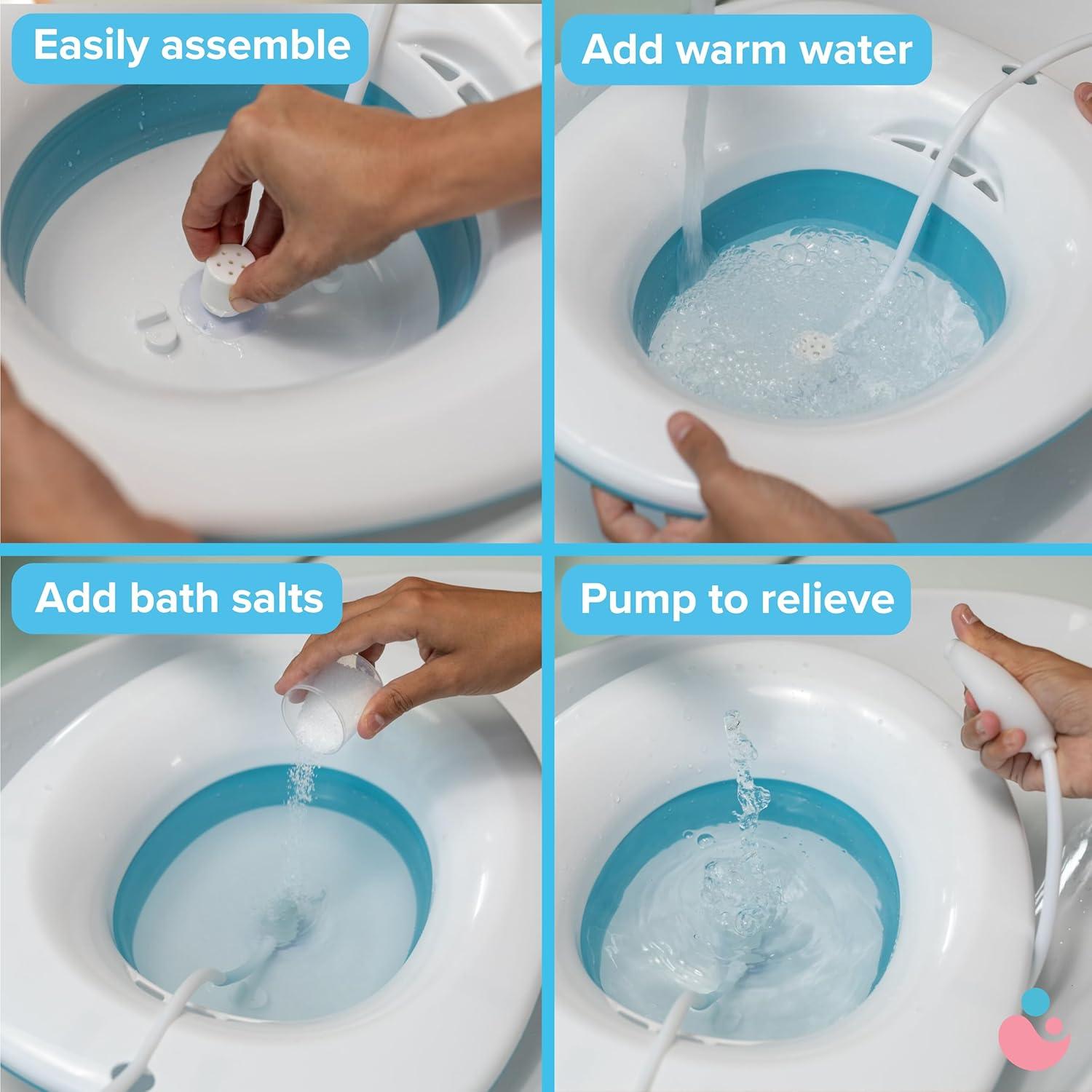 Easily assemble

Add warm water

Add bath salts

Pump to relieve